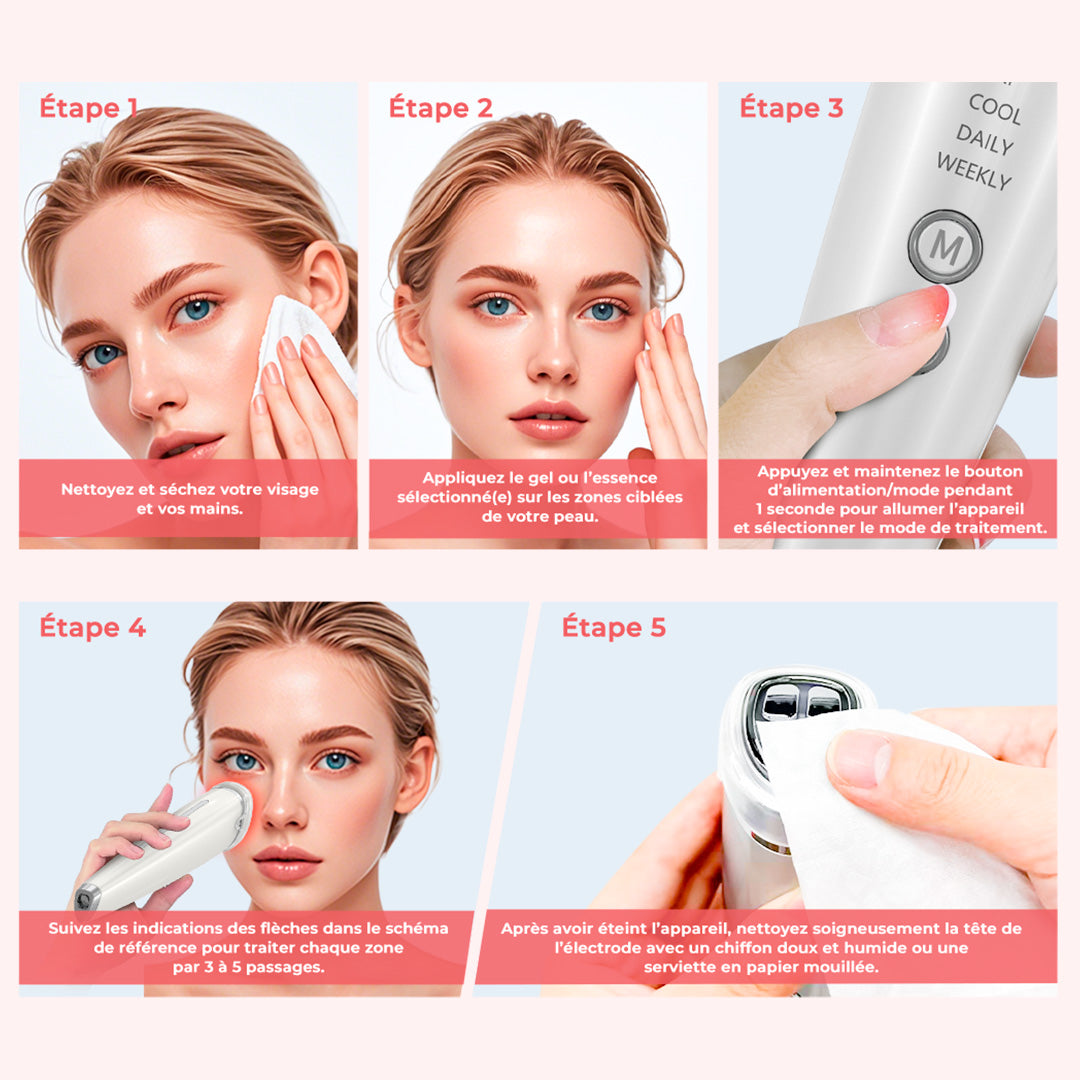 Étape 1

Nettoyez et séchez votre visage et vos mains.

Étape 2

Appliquez le gel ou l'essence sélectionné(e) sur les zones ciblées de votre peau.

Étape 3

COOL
DAILY
WEEKLY
M

Appuyez et maintenez le bouton d'alimentation/mode pendant 1 seconde pour allumer l'appareil et sélectionner le mode de traitement.

Étape 4

Suivez les indications des flèches dans le schéma de référence pour traiter chaque zone par 3 à 5 passages.

Étape 5

Après avoir éteint l'appareil, nettoyez soigneusement la tête de l'électrode avec un chiffon doux et humide ou une serviette en papier mouillée.